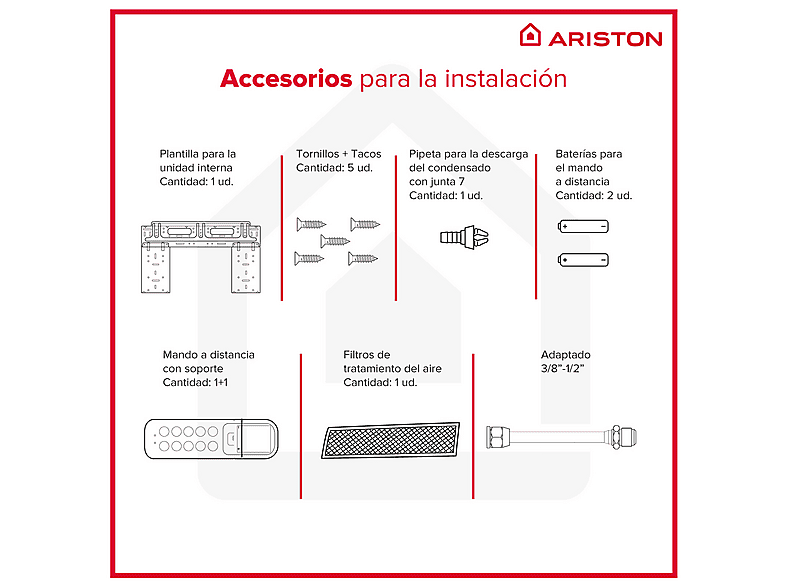 ARISTON

Accesorios para la instalación

Plantilla para la unidad interna
Cantidad: 1 ud.

Tornillos + Tacos
Cantidad: 5 ud.

Pipeta para la descarga del condensado con junta 7
Cantidad: 1 ud.

Baterías para el mando a distancia
Cantidad: 2 ud.

Mando a distancia con soporte
Cantidad: 1+1

Filtros de tratamiento del aire
Cantidad: 1 ud.

Adaptado
3/8"-1/2"